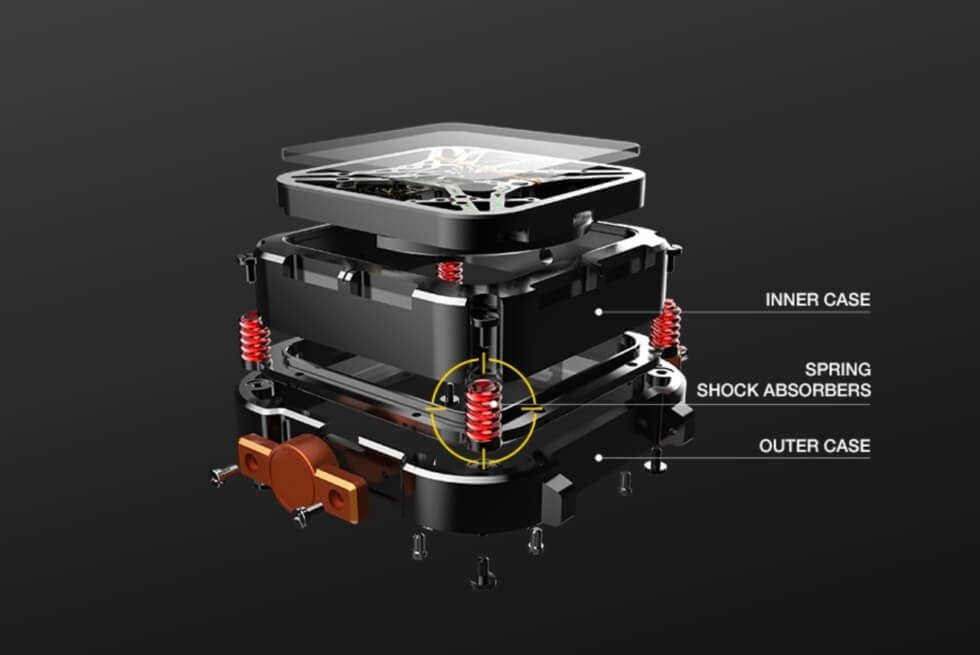 INNER CASE

SPRING
SHOCK ABSORBERS

OUTER CASE